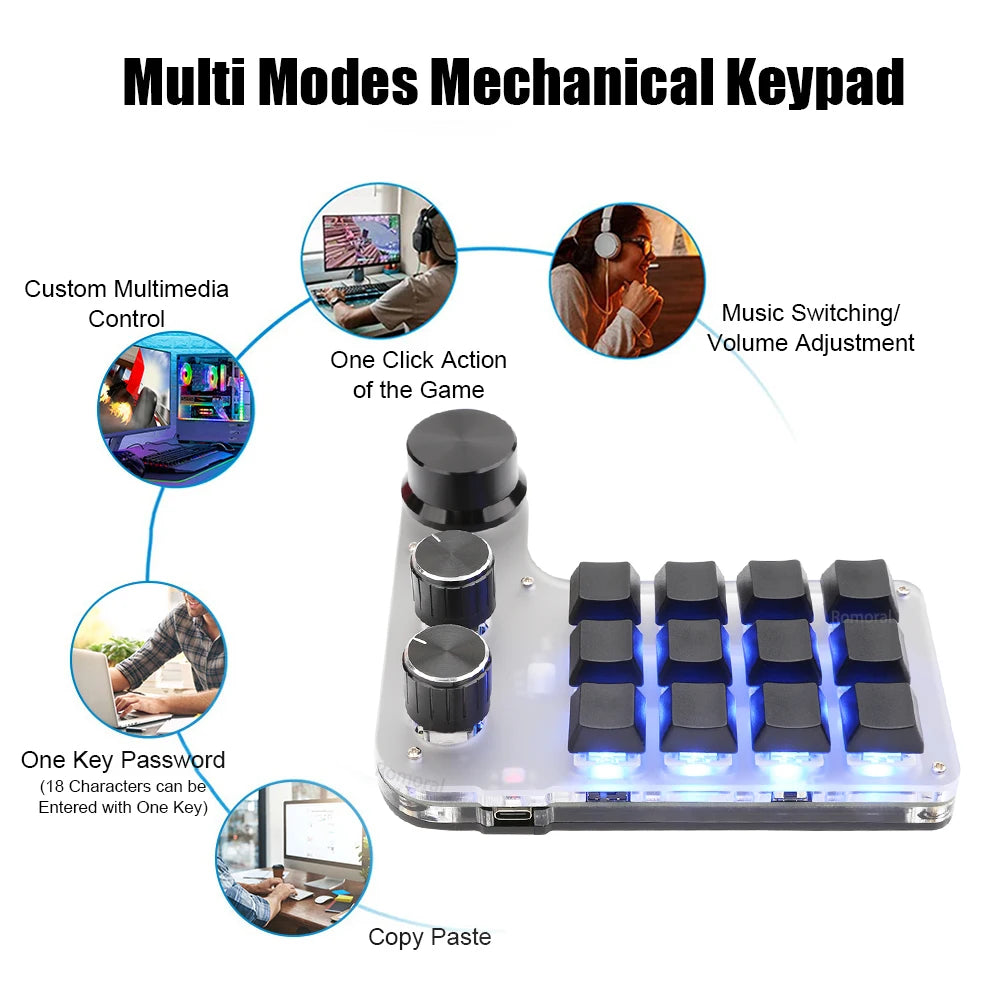 Multi Modes Mechanical Keypad

Custom Multimedia Control

One Click Action of the Game

Music Switching/ Volume Adjustment

Romoral

One Key Password
(18 Characters can be Entered with One Key)

Romoral

Copy Paste