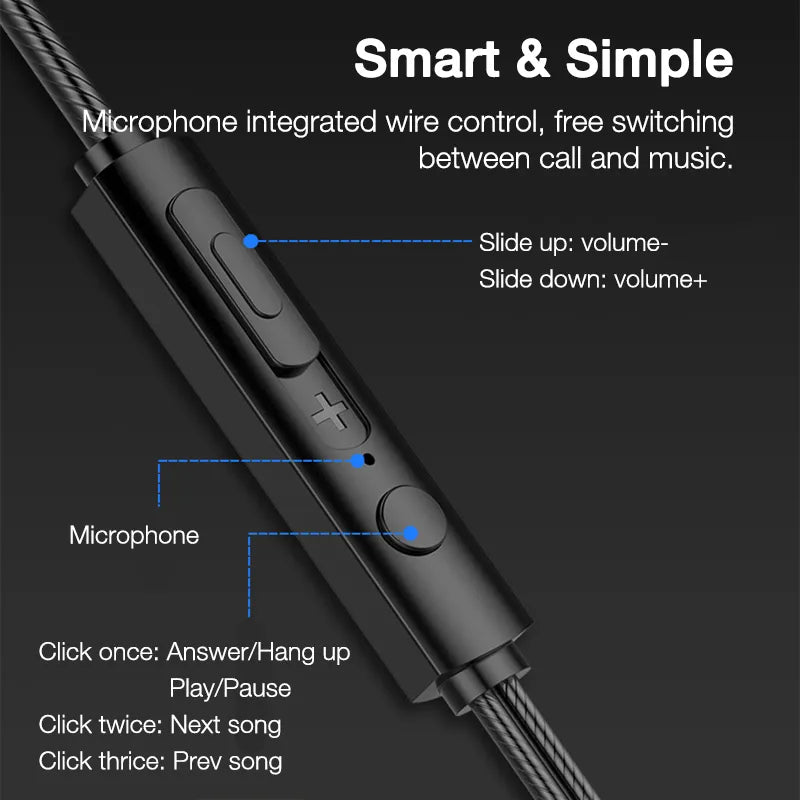 Smart & Simple

Microphone integrated wire control, free switching between call and music.

Slide up: volume-
Slide down: volume+

+

Microphone

Click once: Answer/Hang up
Play/Pause
Click twice: Next song
Click thrice: Prev song